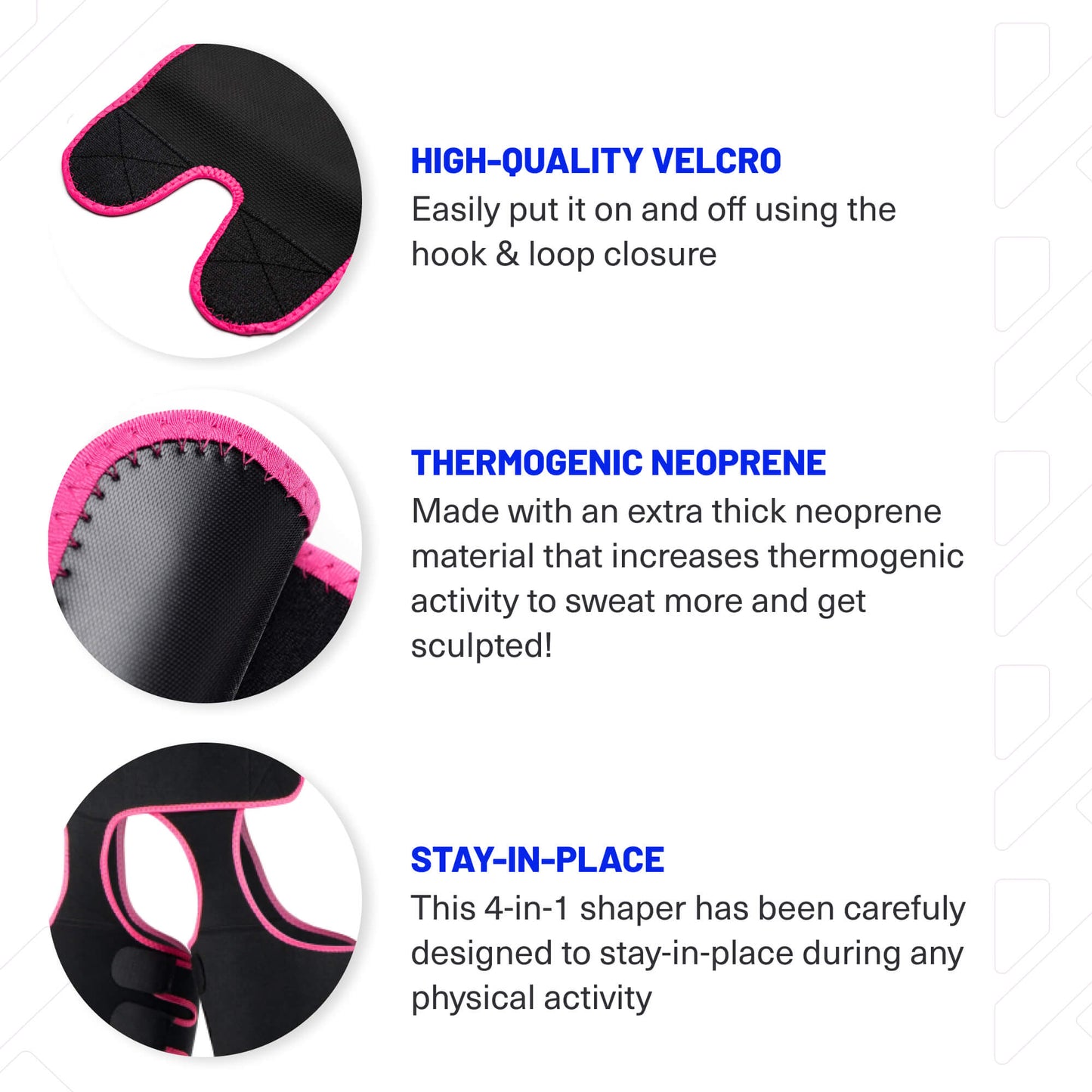 HIGH-QUALITY VELCRO
Easily put it on and off using the hook & loop closure

THERMOGENIC NEOPRENE
Made with an extra thick neoprene material that increases thermogenic activity to sweat more and get sculpted!

STAY-IN-PLACE
This 4-in-1 shaper has been carefuly designed to stay-in-place during any physical activity